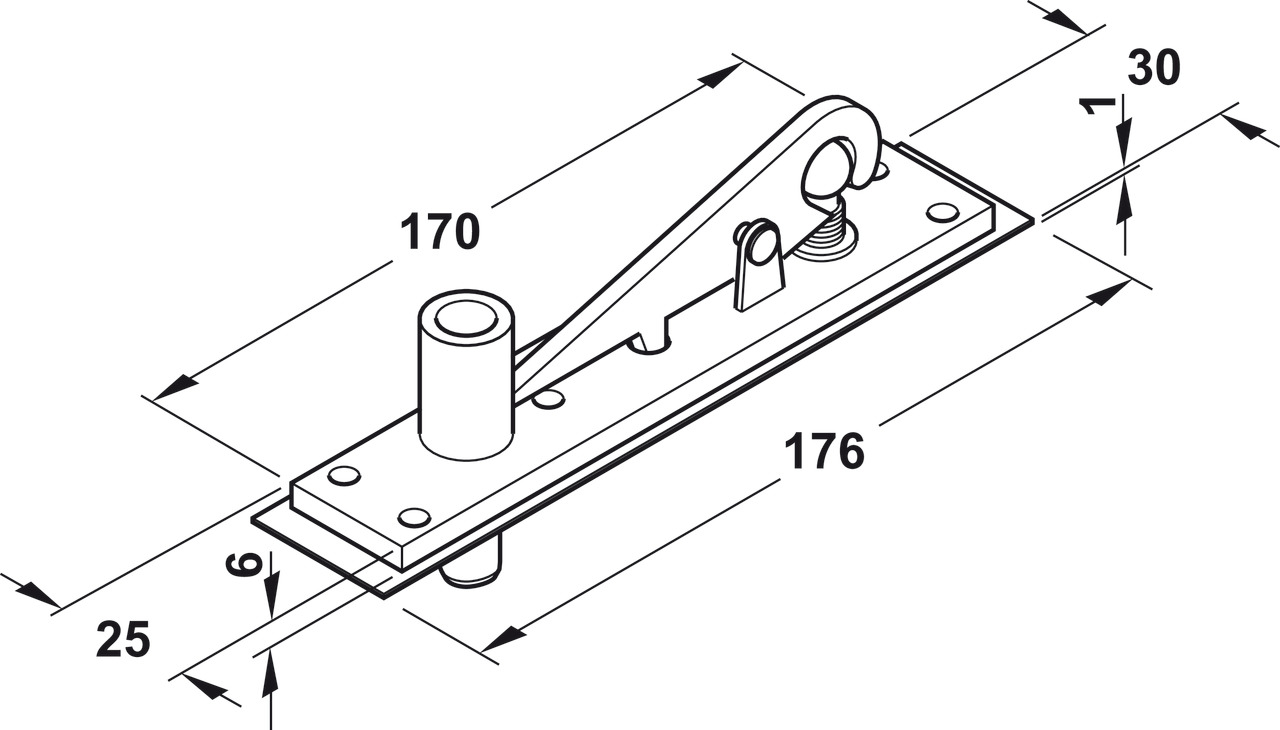 30
1
170
176
6
25